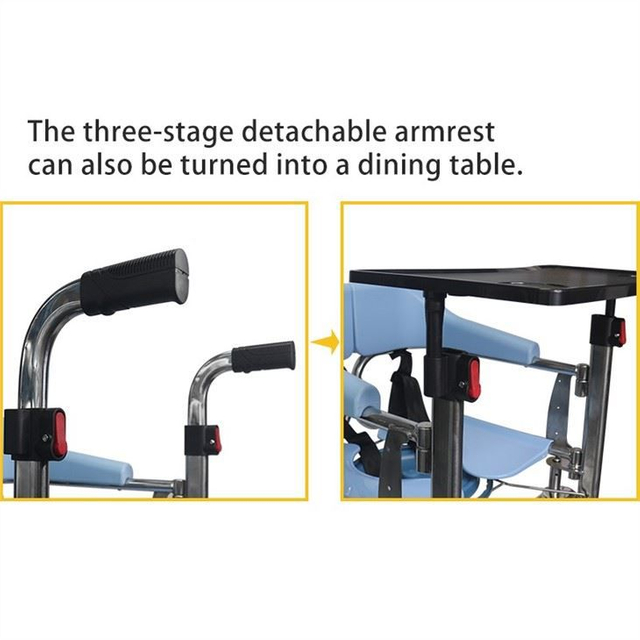 The three-stage detachable armrest can also be turned into a dining table.